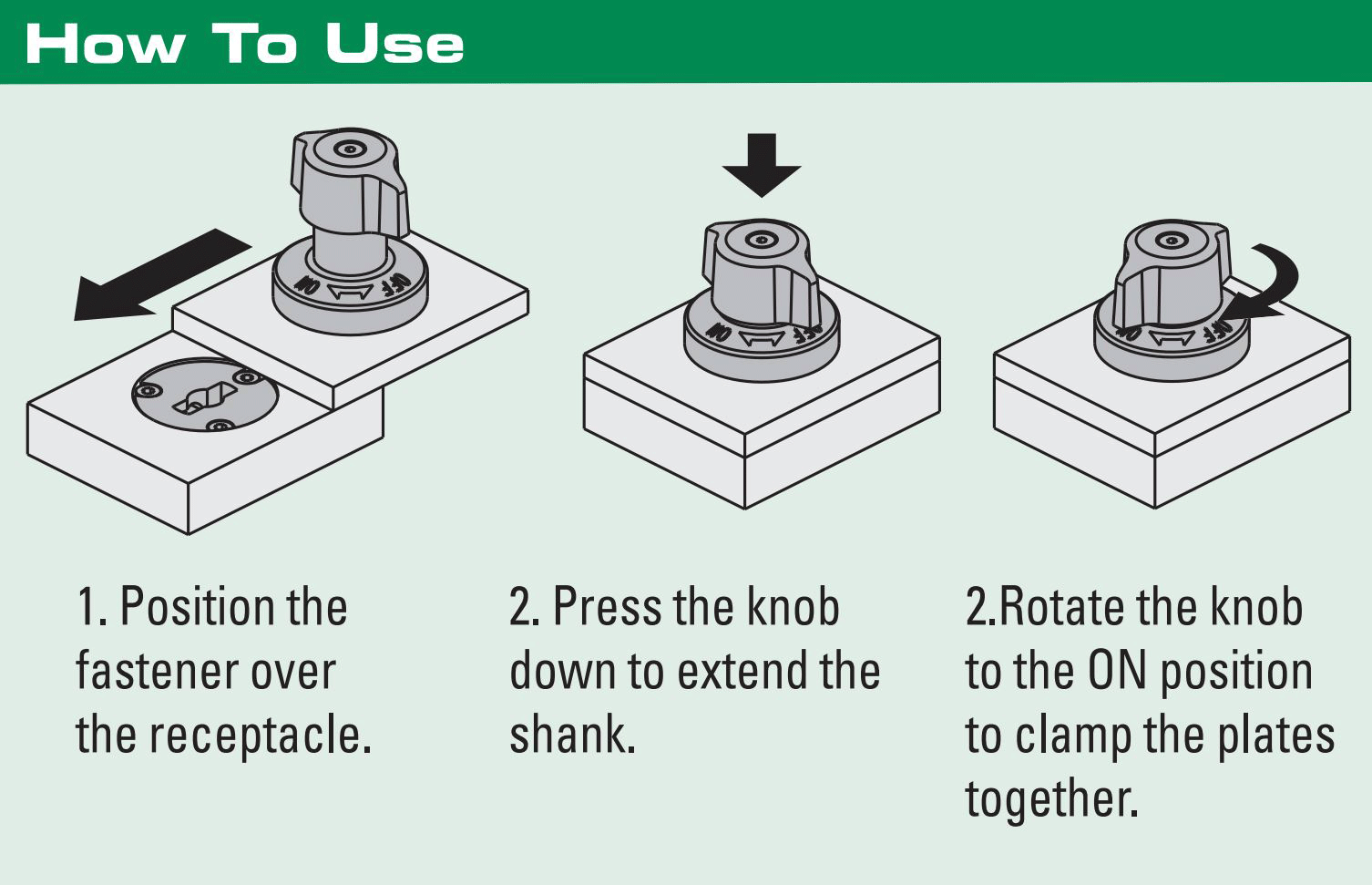 How To Use

ON OFF

ON OFF

ON OFF

1. Position the fastener over the receptacle.

2. Press the knob down to extend the shank.

2.Rotate the knob to the ON position to clamp the plates together.