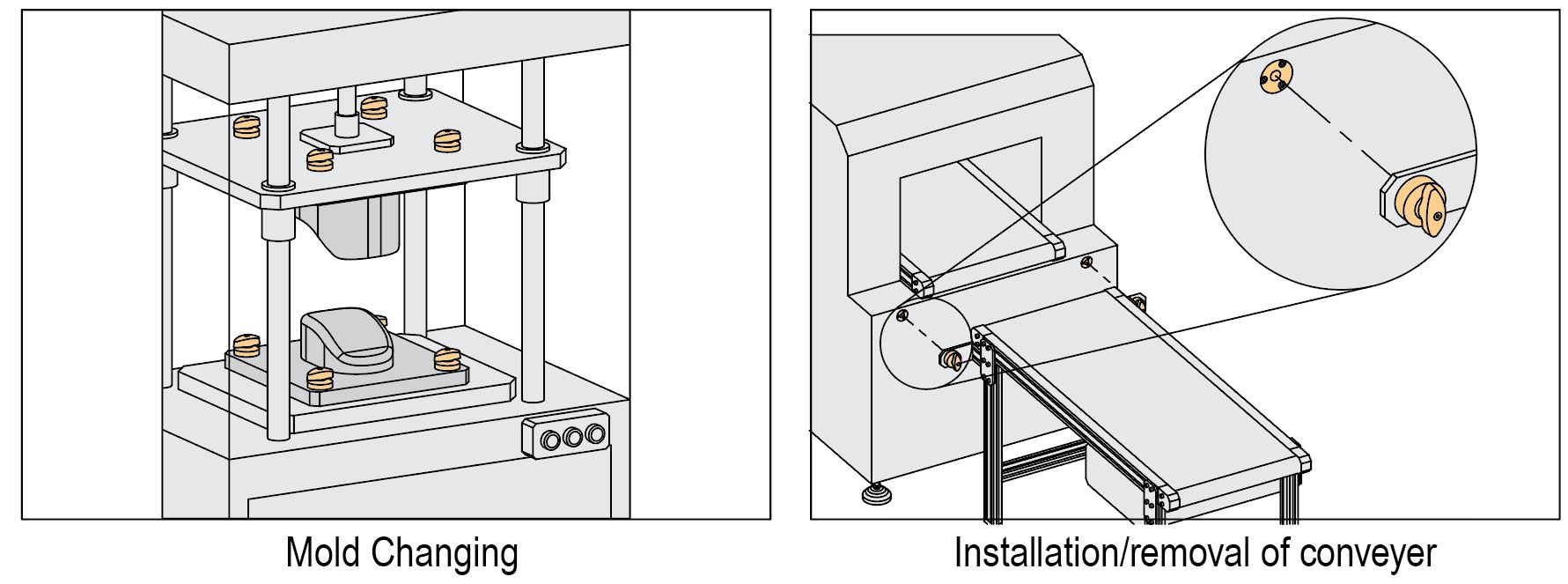 Mold Changing

Installation/removal of conveyer