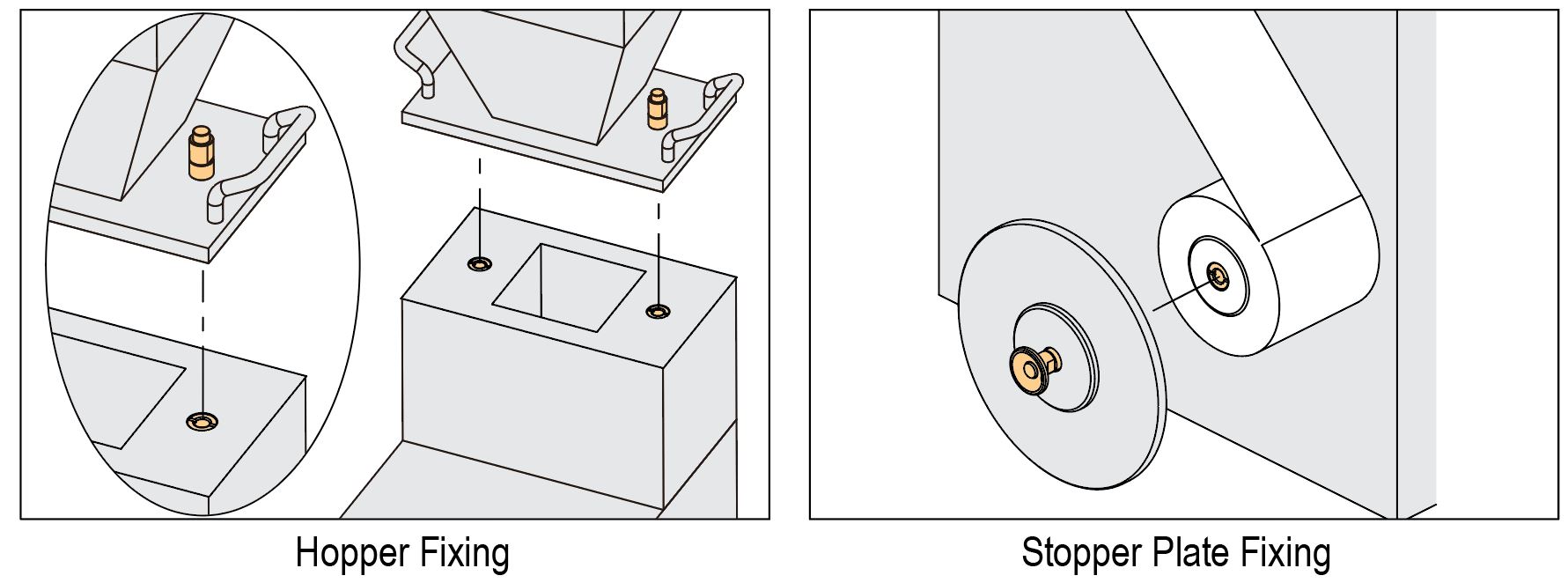 Hopper Fixing

Stopper Plate Fixing