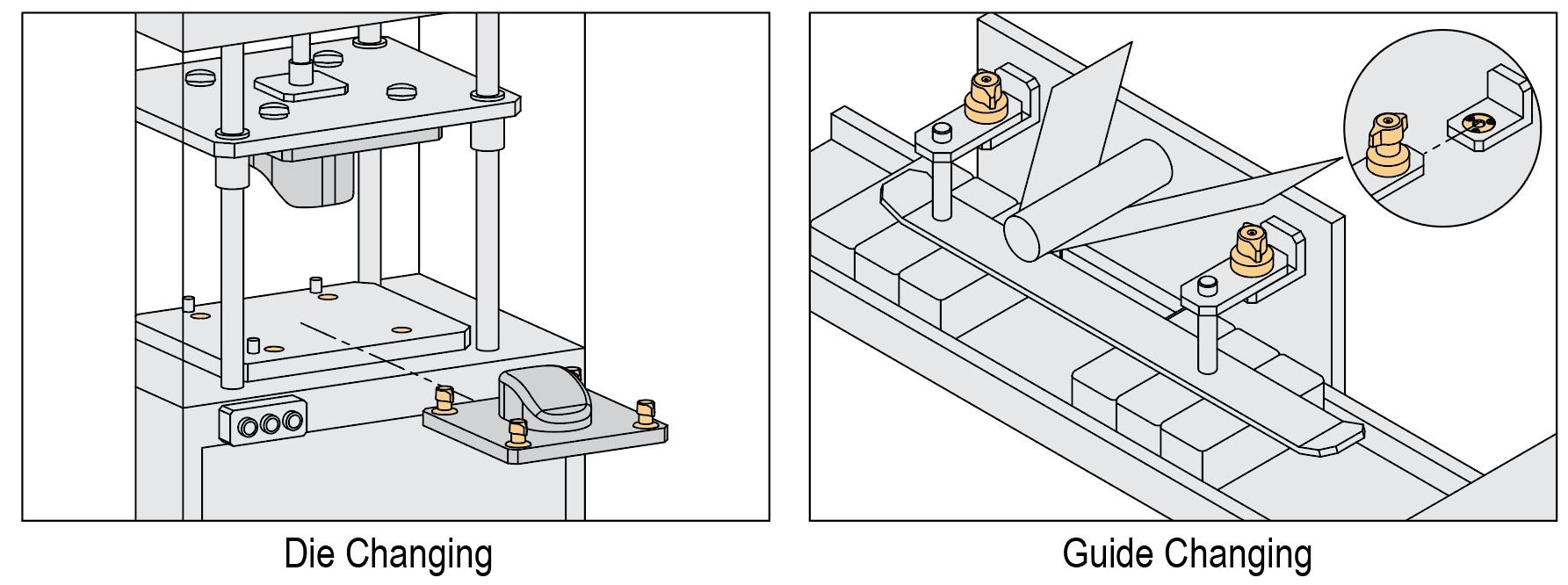 Die Changing

Guide Changing