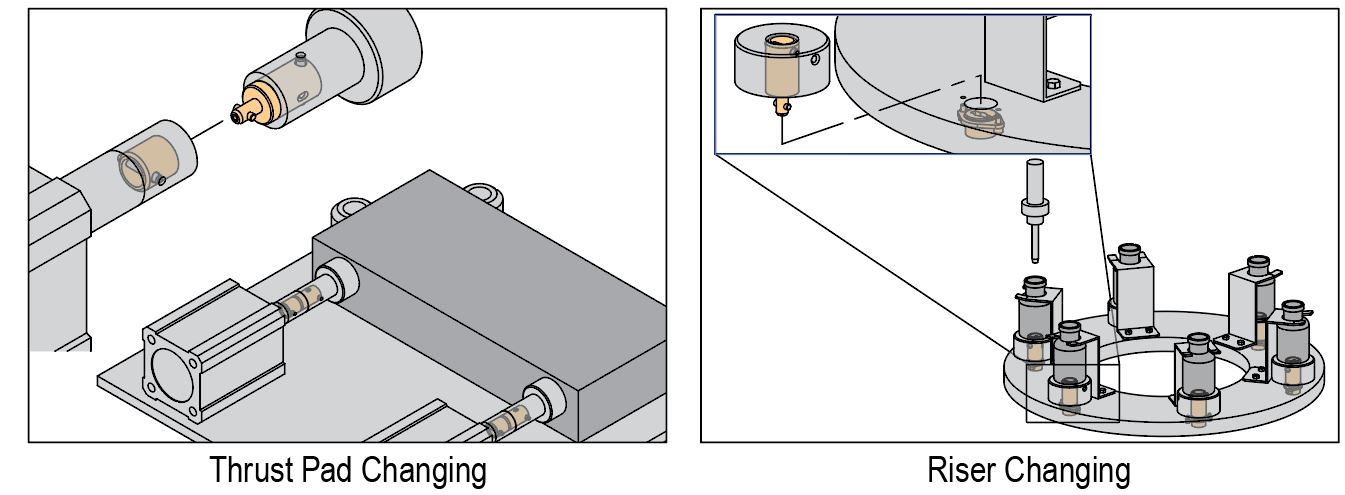 Thrust Pad Changing

Riser Changing